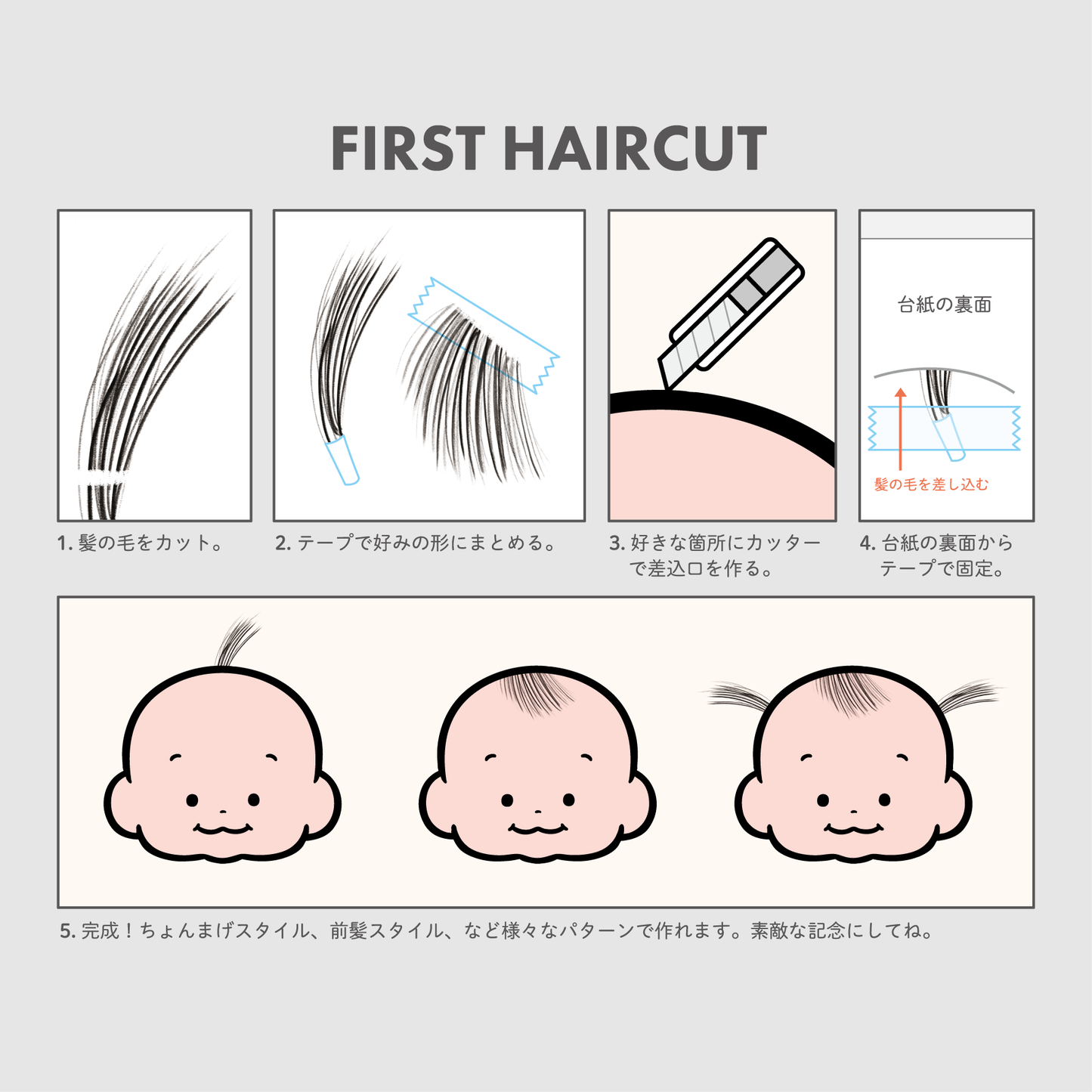 FIRST HAIRCUT

台紙の裏面

髪の毛を差し込む

1. 髪の毛をカット。

2. テープで好みの形にまとめる。

3. 好きな箇所にカッターで差込口を作る。

4. 台紙の裏面からテープで固定。

5. 完成！ちょんまげスタイル、前髪スタイル、など様々なパターンで作れます。素敵な記念にしてね。